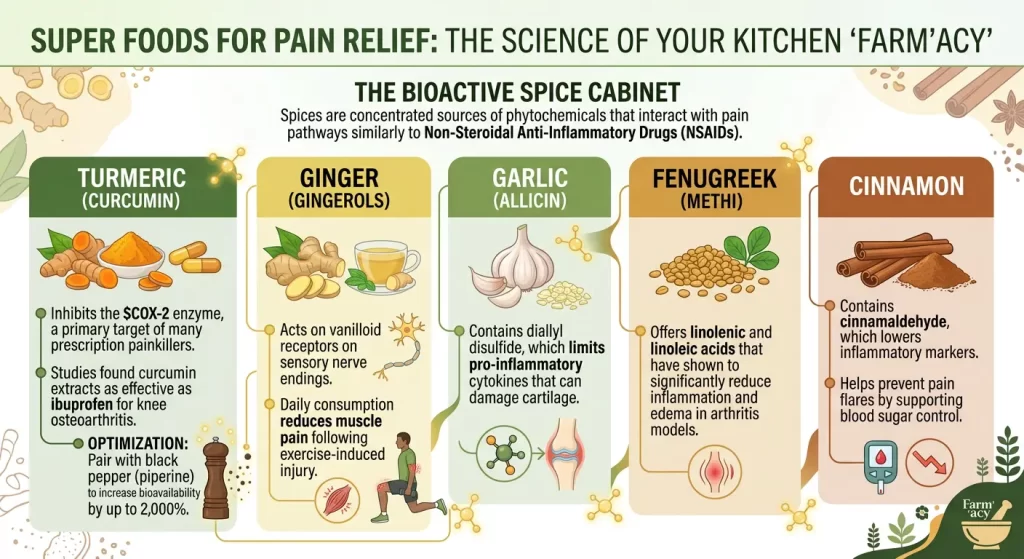 SUPER FOODS FOR PAIN RELIEF: THE SCIENCE OF YOUR KITCHEN 'FARM'ACY'

THE BIOACTIVE SPICE CABINET

Spices are concentrated sources of phytochemicals that interact with pain pathways similarly to Non-Steroidal Anti-Inflammatory Drugs (NSAIDs).

TURMERIC (CURCUMIN)

Inhibits the $COX-2 enzyme, a primary target of many prescription painkillers.

Studies found curcumin extracts as effective as ibuprofen for knee osteoarthritis.

OPTIMIZATION: Pair with black pepper (piperine) to increase bioavailability by up to 2,000%.

GINGER (GINGEROLS)

Acts on vanilloid receptors on sensory nerve endings.

Daily consumption reduces muscle pain following exercise-induced injury.

GARLIC (ALLICIN)

Contains diallyl disulfide, which limits pro-inflammatory cytokines that can damage cartilage.

FENUGREEK (METHI)

Offers linolenic and linoleic acids that have shown to significantly reduce inflammation and edema in arthritis models.

CINNAMON

Contains cinnamaldehyde, which lowers inflammatory markers.

Helps prevent pain flares by supporting blood sugar control.

Farm'acy